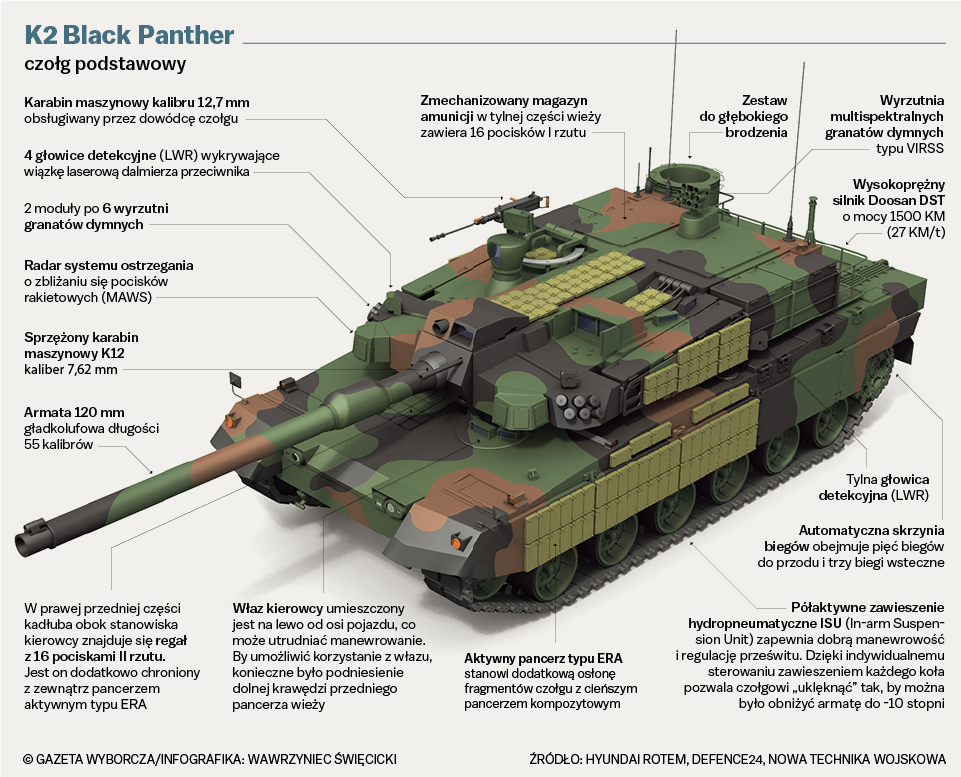 K2 Black Panther

czołg podstawowy

Karabin maszynowy kalibru 12,7 mm obsługiwany przez dowódcę czołgu

4 głowice detekcyjne (LWR) wykrywające wiązkę laserową dalmierza przeciwnika

2 moduły po 6 wyrzutni granatów dymnych

Radar systemu ostrzegania o zbliżaniu się pocisków rakietowych (MAWS)

Sprzężony karabin maszynowy K12 kaliber 7,62 mm

Armata 120 mm gładkolufowa długości 55 kalibrów

Zmechanizowany magazyn amunicji w tylnej części wieży zawiera 16 pocisków I rzutu

Zestaw do głębokiego brodzenia

Wyrzutnia multispektralnych granatów dymnych typu VIRSS

Wysokoprężny silnik Doosan DST o mocy 1500 KM (27 KM/t)

Tylna głowica detekcyjna (LWR)

Automatyczna skrzynia biegów obejmuje pięć biegów do przodu i trzy biegi wsteczne

W prawej przedniej części kadłuba obok stanowiska kierowcy znajduje się regał z 16 pociskami II rzutu. Jest on dodatkowo chroniony z zewnątrz pancerzem aktywnym typu ERA

Właz kierowcy umieszczony jest na lewo od osi pojazdu, co może utrudniać manewrowanie. By umożliwić korzystanie z włazu, konieczne było podniesienie dolnej krawędzi przedniego pancerza wieży

Aktywny pancerz typu ERA stanowi dodatkową osłonę fragmentów czołgu z cieńszym pancerzem kompozytowym

Półaktywne zawieszenie hydropneumatyczne ISU (In-arm Suspension Unit) zapewnia dobrą manewrowość i regulację prześwitu. Dzięki indywidualnemu sterowaniu zawieszeniem każdego koła pozwala czołgowi „uklęknąć" tak, by można było obniżyć armatę do -10 stopni

© GAZETA WYBORCZA/INFOGRAFIKA: WAWRZYNIEC ŚWIĘCICKI

ŹRÓDŁO: HYUNDAI ROTEM, DEFENCE24, NOWA TECHNIKA WOJSKOWA